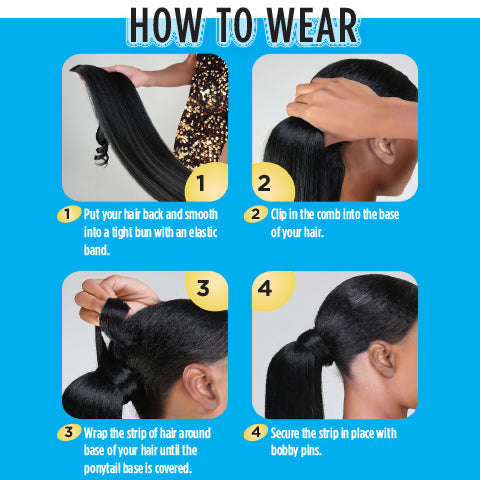 HOW TO WEAR

1

2

1 Put your hair back and smooth into a tight bun with an elastic band.

2 Clip in the comb into the base of your hair.

3

4

3 Wrap the strip of hair around base of your hair until the ponytail base is covered.

4 Secure the strip in place with bobby pins.